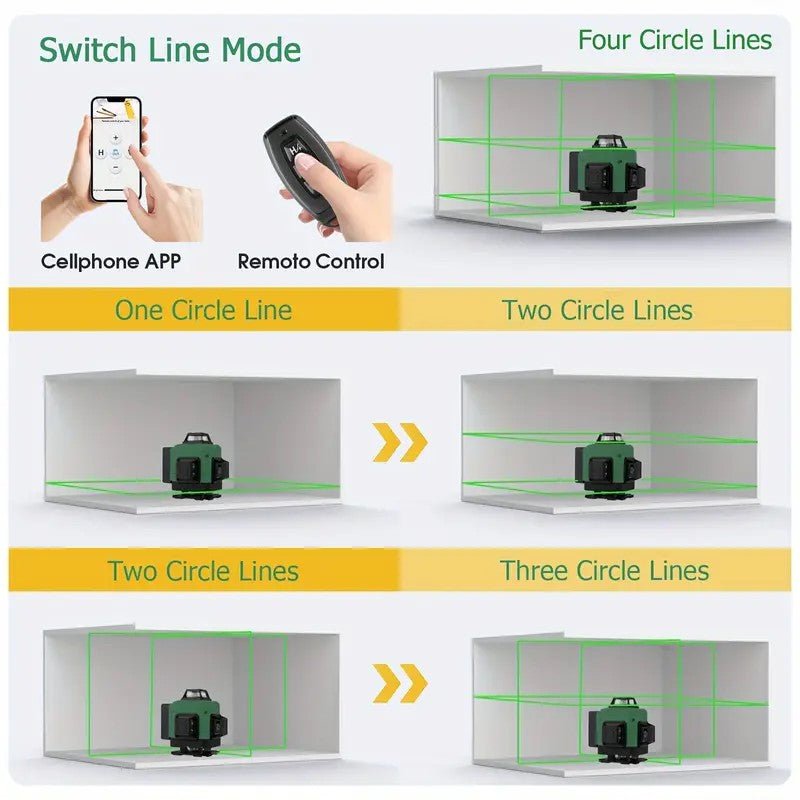 Switch Line Mode

Four Circle Lines

Cellphone APP

Remoto Control

One Circle Line

Two Circle Lines

Two Circle Lines

Three Circle Lines